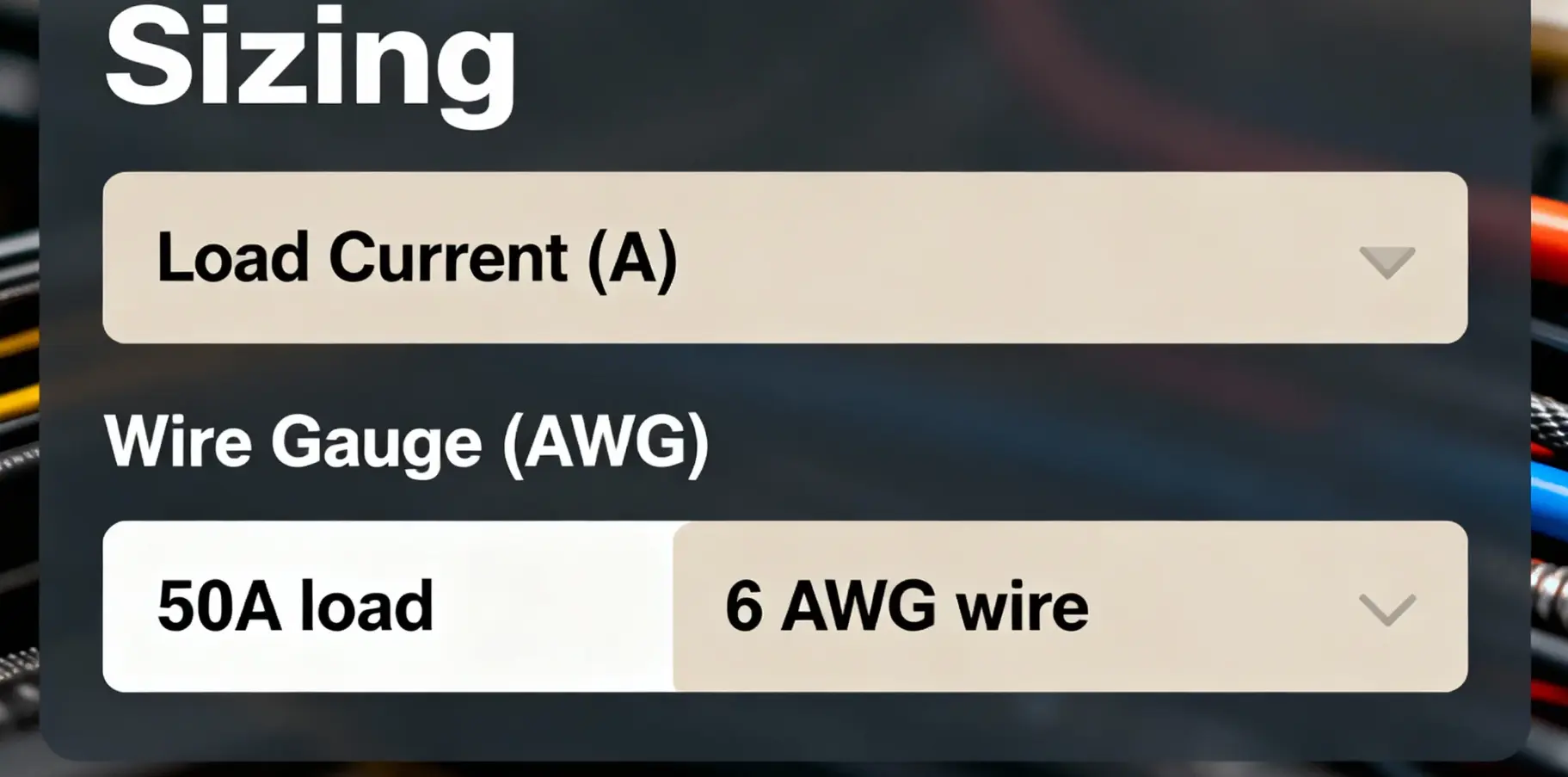 Sizing

Load Current (A)

Wire Gauge (AWG)

50A load

6 AWG wire