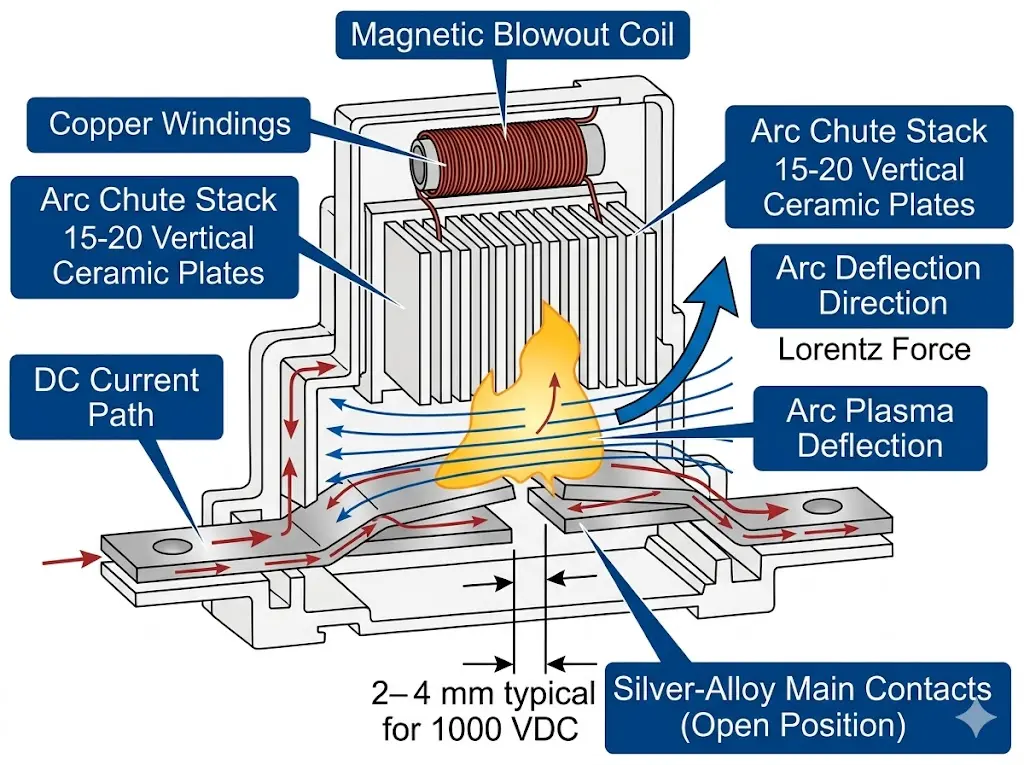 Magnetic Blowout Coil

Copper Windings

Arc Chute Stack 15-20 Vertical Ceramic Plates

Arc Chute Stack 15-20 Vertical Ceramic Plates

Arc Deflection Direction

Lorentz Force

DC Current Path

Arc Plasma Deflection

2– 4 mm typical for 1000 VDC

Silver-Alloy Main Contacts (Open Position)