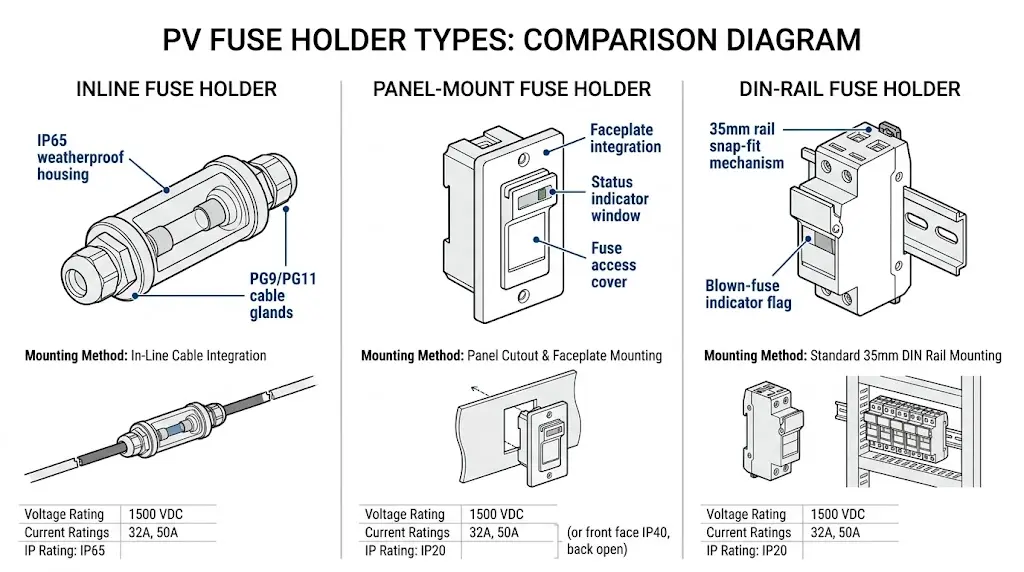 PV FUSE HOLDER TYPES: COMPARISON DIAGRAM

INLINE FUSE HOLDER

IP65 weatherproof housing

PG9/PG11 cable glands

Mounting Method: In-Line Cable Integration

| Voltage Rating | 1500 VDC |
|---|---|
| Current Ratings | 32A, 50A |
| IP Rating: IP65 | |

PANEL-MOUNT FUSE HOLDER

Faceplate integration

Status indicator window

Fuse access cover

Mounting Method: Panel Cutout & Faceplate Mounting

| Voltage Rating | 1500 VDC |
|---|---|
| Current Ratings | 32A, 50A |
| IP Rating: IP20 | |

(or front face IP40, back open)

DIN-RAIL FUSE HOLDER

35mm rail snap-fit mechanism

Blown-fuse indicator flag

Mounting Method: Standard 35mm DIN Rail Mounting

| Voltage Rating | 1500 VDC |
|---|---|
| Current Ratings | 32A, 50A |
| IP Rating: IP20 | |