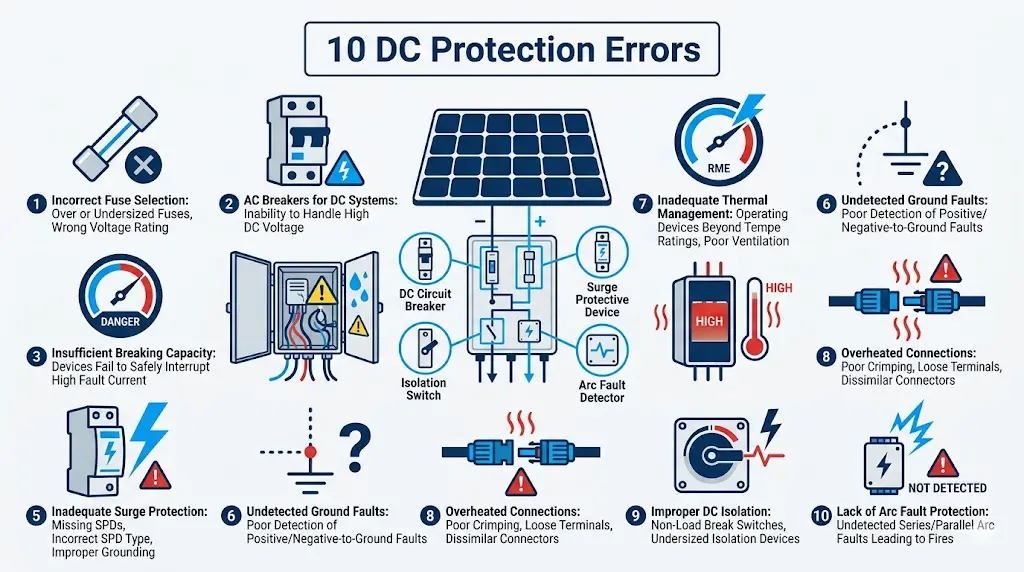 10 DC Protection Errors

1 Incorrect Fuse Selection: Over or Undersized Fuses, Wrong Voltage Rating

2 AC Breakers for DC Systems: Inability to Handle High DC Voltage

RME

7 Inadequate Thermal Management: Operating Devices Beyond Tempe Ratings, Poor Ventilation

6 Undetected Ground Faults: Poor Detection of Positive/ Negative-to-Ground Faults

DANGER

3 Insufficient Breaking Capacity: Devices Fail to Safely Interrupt High Fault Current

−

+

DC Circuit Breaker

Surge Protective Device

Isolation Switch

Arc Fault Detector

HIGH

HIGH

8 Overheated Connections: Poor Crimping, Loose Terminals, Dissimilar Connectors

5 Inadequate Surge Protection: Missing SPDs, Incorrect SPD Type, Improper Grounding

6 Undetected Ground Faults: Poor Detection of Positive/Negative-to-Ground Faults

8 Overheated Connections: Poor Crimping, Loose Terminals, Dissimilar Connectors

9 Improper DC Isolation: Non-Load Break Switches, Undersized Isolation Devices

NOT DETECTED

10 Lack of Arc Fault Protection: Undetected Series/Parallel Arc Faults Leading to Fires