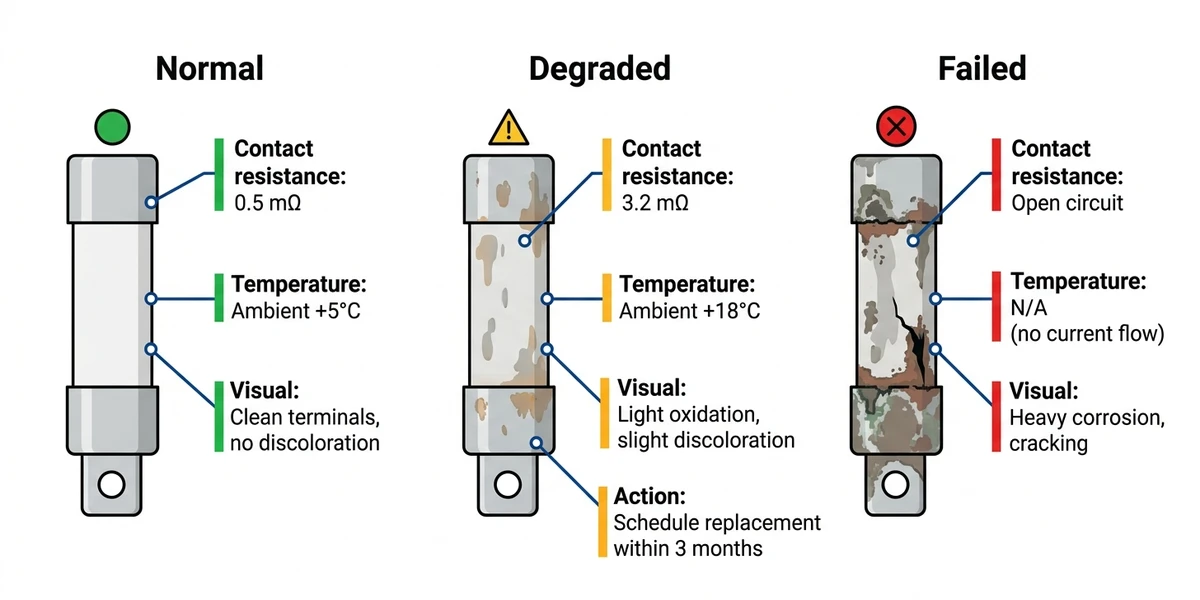 Normal

Contact resistance:
0.5 mΩ

Temperature:
Ambient +5°C

Visual:
Clean terminals, no discoloration

Degraded

Contact resistance:
3.2 mΩ

Temperature:
Ambient +18°C

Visual:
Light oxidation, slight discoloration

Action:
Schedule replacement within 3 months

Failed

Contact resistance:
Open circuit

Temperature:
N/A
(no current flow)

Visual:
Heavy corrosion, cracking