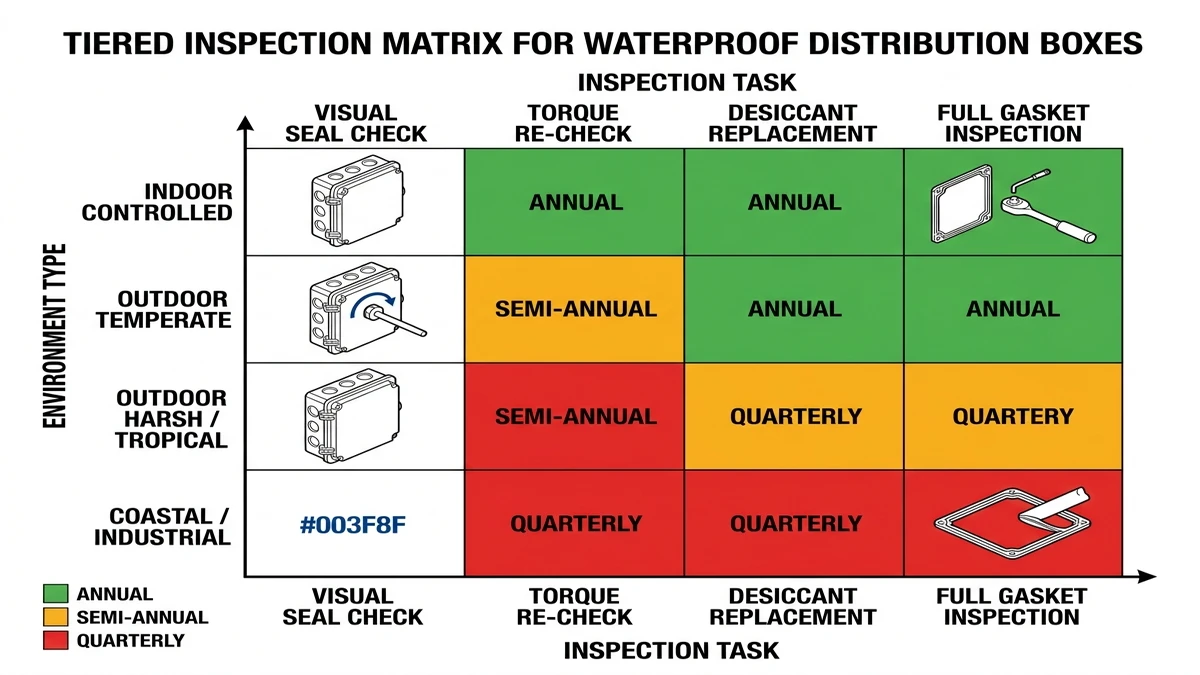 TIERED INSPECTION MATRIX FOR WATERPROOF DISTRIBUTION BOXES

INSPECTION TASK

ENVIRONMENT TYPE

| | VISUAL SEAL CHECK | TORQUE RE-CHECK | DESICCANT REPLACEMENT | FULL GASKET INSPECTION |
|---|---|---|---|---|
| INDOOR CONTROLLED | | ANNUAL | ANNUAL | |
| OUTDOOR TEMPERATE | | SEMI-ANNUAL | ANNUAL | ANNUAL |
| OUTDOOR HARSH / TROPICAL | | SEMI-ANNUAL | QUARTERLY | QUARTERY |
| COASTAL / INDUSTRIAL | #003F8F | QUARTERLY | QUARTERLY | |

VISUAL SEAL CHECK
TORQUE RE-CHECK
DESICCANT REPLACEMENT
FULL GASKET INSPECTION

INSPECTION TASK

ANNUAL
SEMI-ANNUAL
QUARTERLY