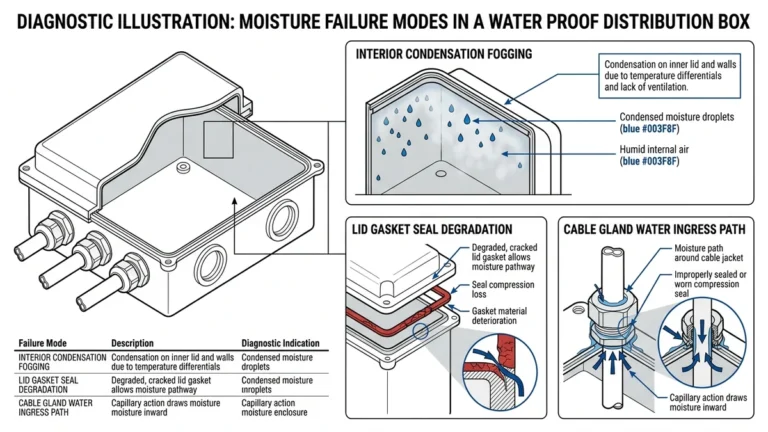 DIAGNOSTIC ILLUSTRATION: MOISTURE FAILURE MODES IN A WATER PROOF DISTRIBUTION BOX

INTERIOR CONDENSATION FOGGING

Condensation on inner lid and walls due to temperature differentials and lack of ventilation.

Condensed moisture droplets (blue #003F8F)

Humid internal air (blue #003F8F)

LID GASKET SEAL DEGRADATION

Degraded, cracked lid gasket allows moisture pathway

Seal compression loss

Gasket material deterioration

CABLE GLAND WATER INGRESS PATH

Moisture path around cable jacket

Improperly sealed or worn compression seal

Capillary action draws moisture inward

| Failure Mode | Description | Diagnostic Indication |
|---|---|---|
| INTERIOR CONDENSATION FOGGING | Condensation on inner lid and walls due to temperature differentials | Condensed moisture droplets |
| LID GASKET SEAL DEGRADATION | Degraded, cracked lid gasket allows moisture pathway | Condensed moisture inroplets |
| CABLE GLAND WATER INGRESS PATH | Capillary action draws moisture inward | Capillary action moisture enclosure |