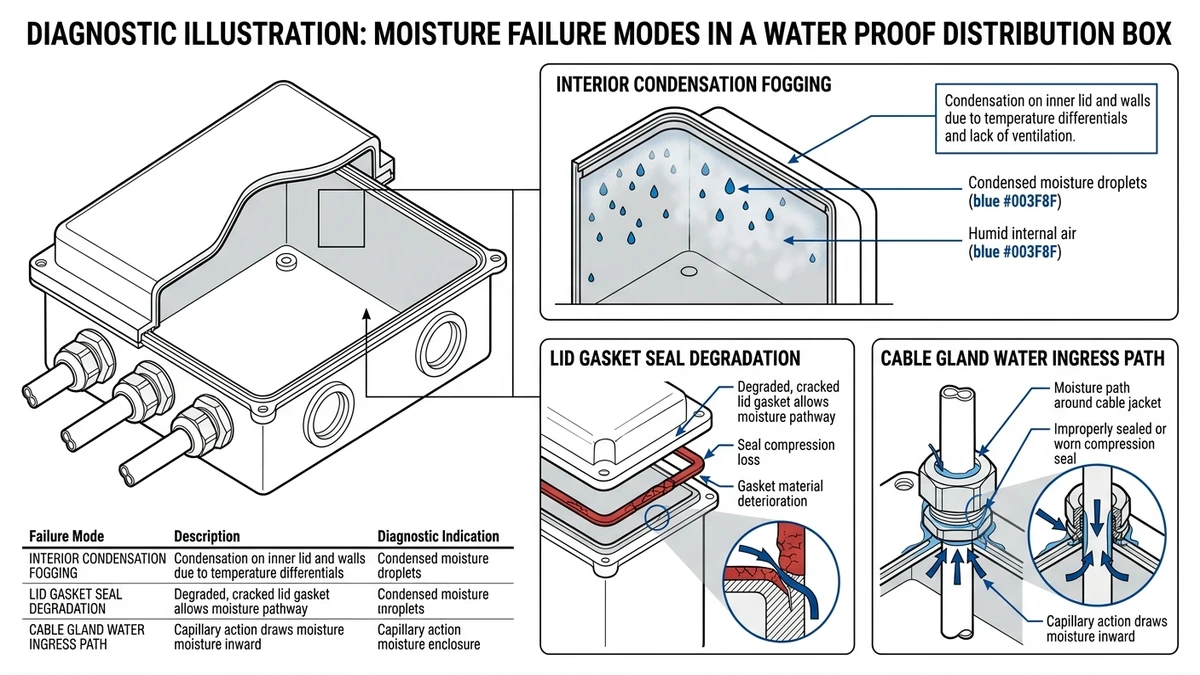 DIAGNOSTIC ILLUSTRATION: MOISTURE FAILURE MODES IN A WATER PROOF DISTRIBUTION BOX

INTERIOR CONDENSATION FOGGING

Condensation on inner lid and walls due to temperature differentials and lack of ventilation.

Condensed moisture droplets (blue #003F8F)

Humid internal air (blue #003F8F)

LID GASKET SEAL DEGRADATION

Degraded, cracked lid gasket allows moisture pathway

Seal compression loss

Gasket material deterioration

CABLE GLAND WATER INGRESS PATH

Moisture path around cable jacket

Improperly sealed or worn compression seal

Capillary action draws moisture inward

| Failure Mode | Description | Diagnostic Indication |
|---|---|---|
| INTERIOR CONDENSATION FOGGING | Condensation on inner lid and walls due to temperature differentials | Condensed moisture droplets |
| LID GASKET SEAL DEGRADATION | Degraded, cracked lid gasket allows moisture pathway | Condensed moisture nroplets |
| CABLE GLAND WATER INGRESS PATH | Capillary action draws moisture moisture inward | Capillary action moisture enclosure |